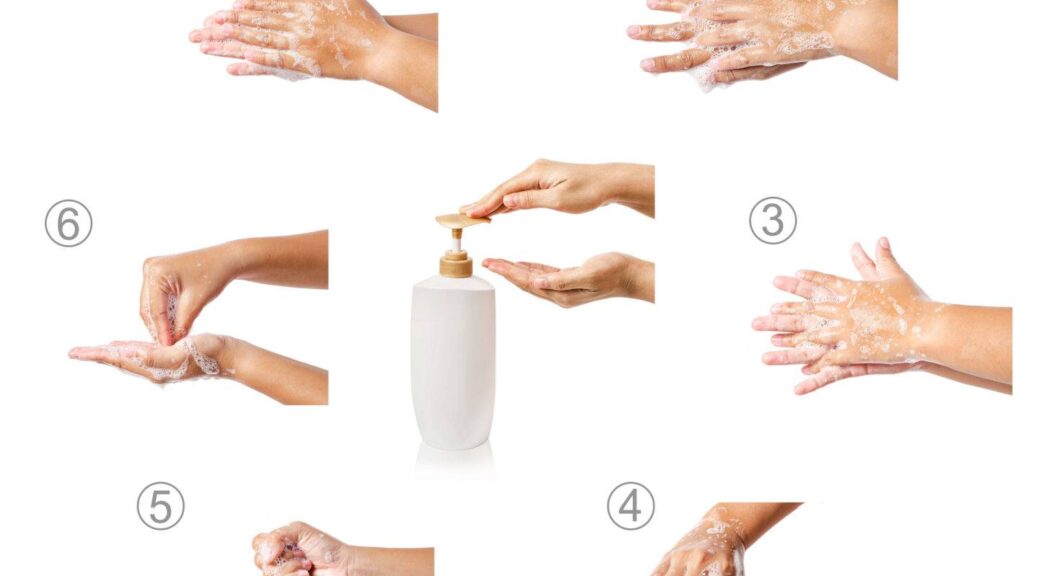 ⑥

③

⑤

④